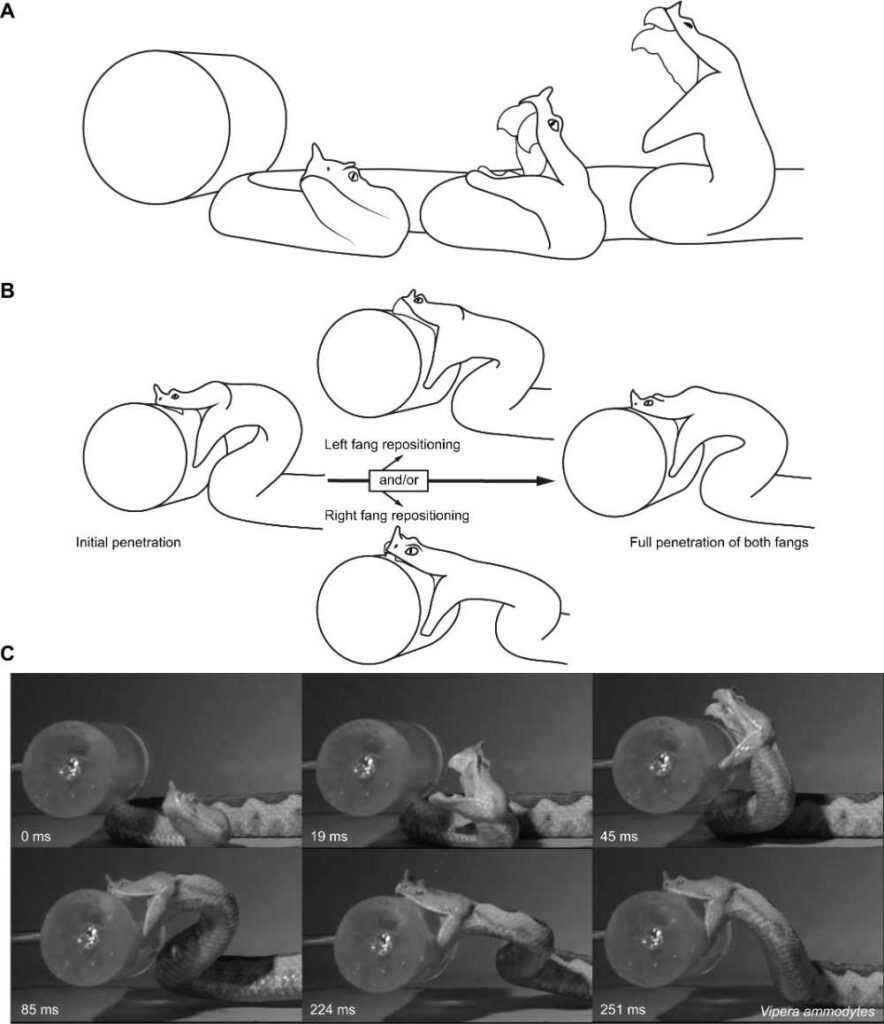 A

B

Left fang repositioning

and/or

Right fang repositioning

Initial penetration

Full penetration of both fangs

C

0 ms

19 ms

45 ms

85 ms

224 ms

251 ms

Vipera ammodytes